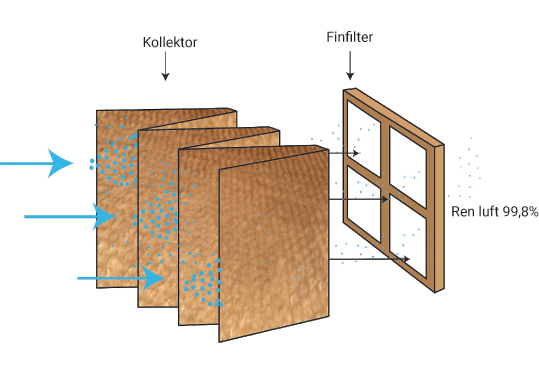 Kollektor

Finfilter

Ren luft 99,8%